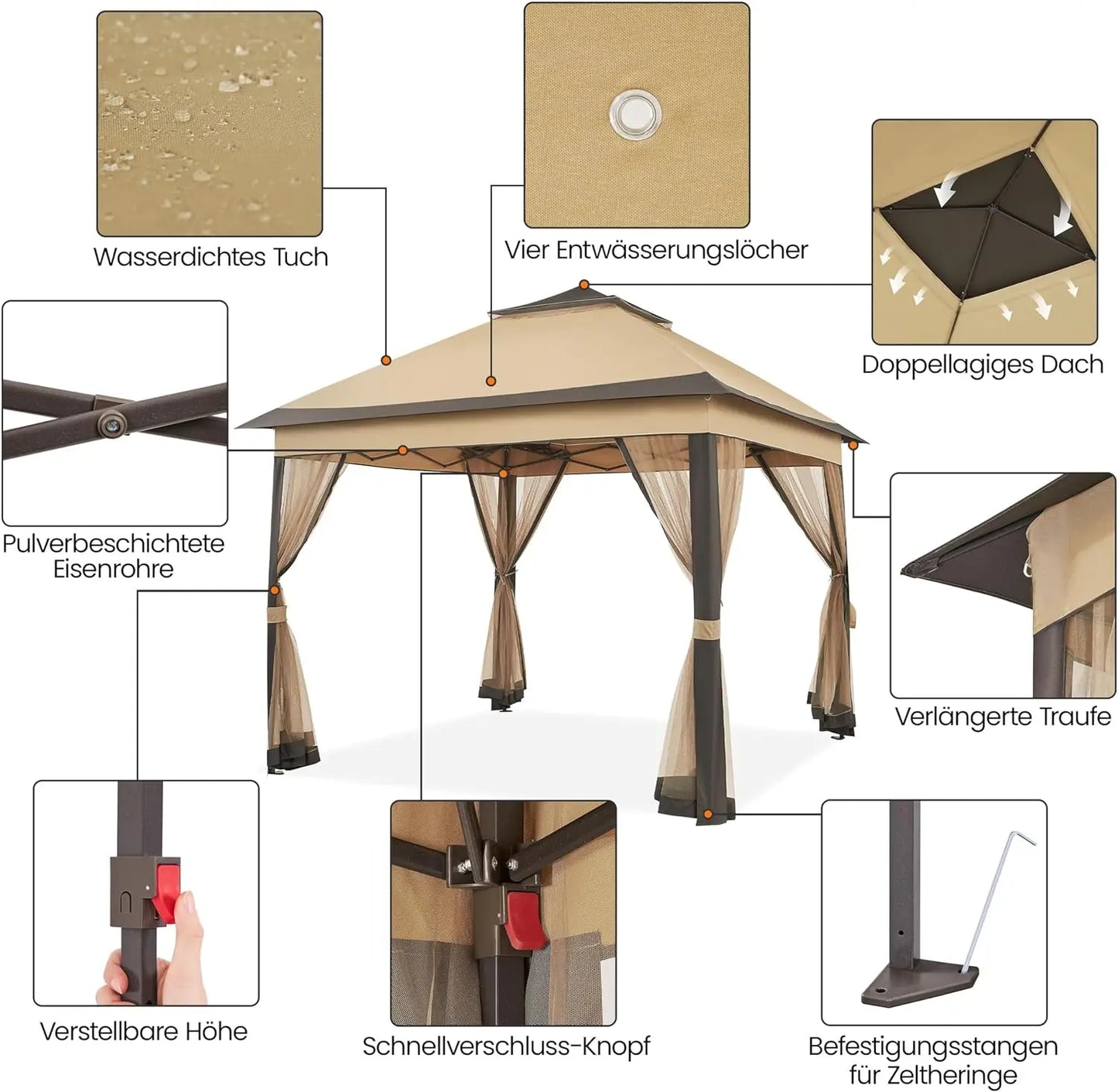 Wasserdichtes Tuch

Vier Entwässerungslöcher

Doppellagiges Dach

Pulverbeschichtete Eisenrohre

Verlängerte Traufe

Verstellbare Höhe

Schnellverschluss-Knopf

Befestigungsstangen für Zeltheringe